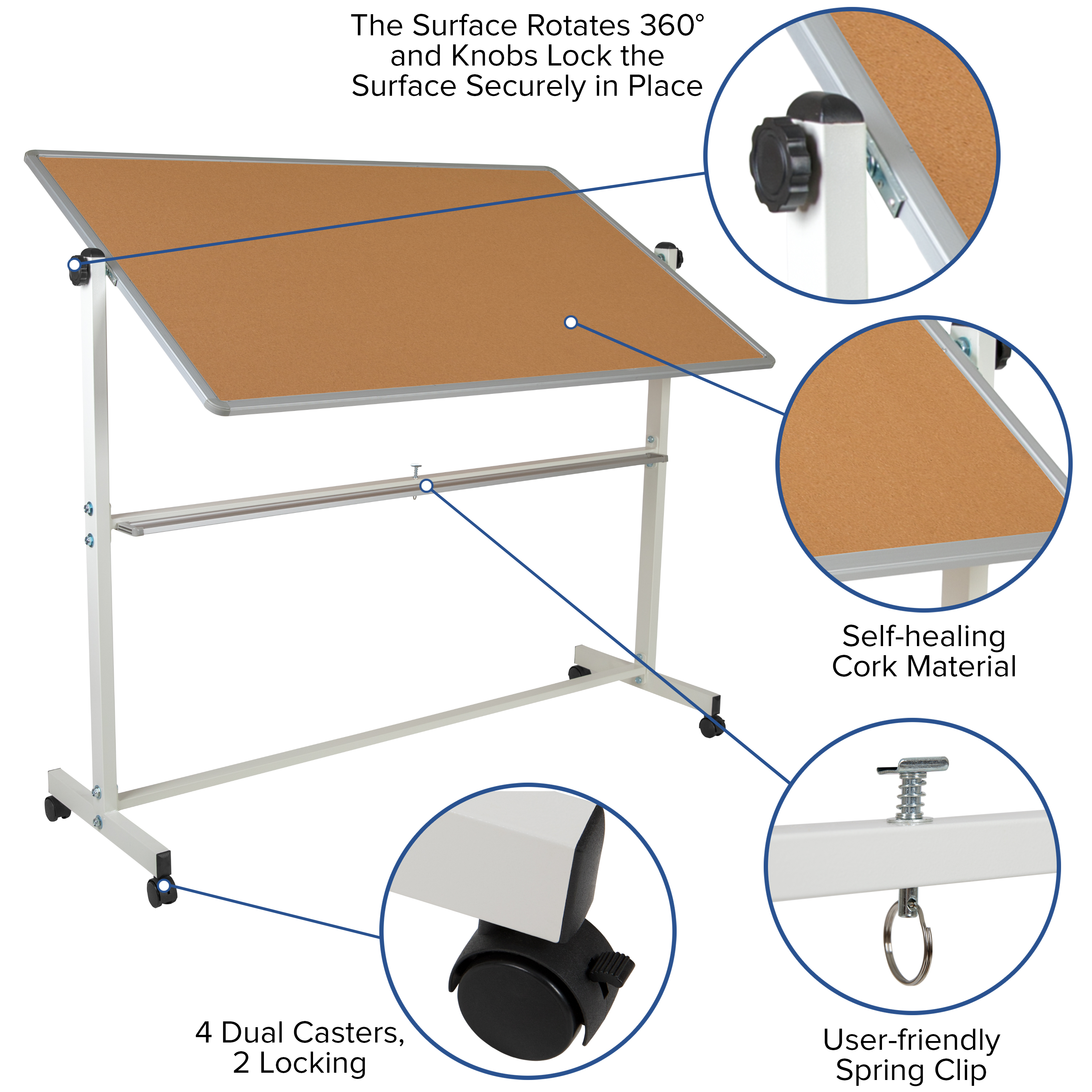 The Surface Rotates 360° and Knobs Lock the Surface Securely in Place

Self-healing Cork Material

4 Dual Casters, 2 Locking

User-friendly Spring Clip